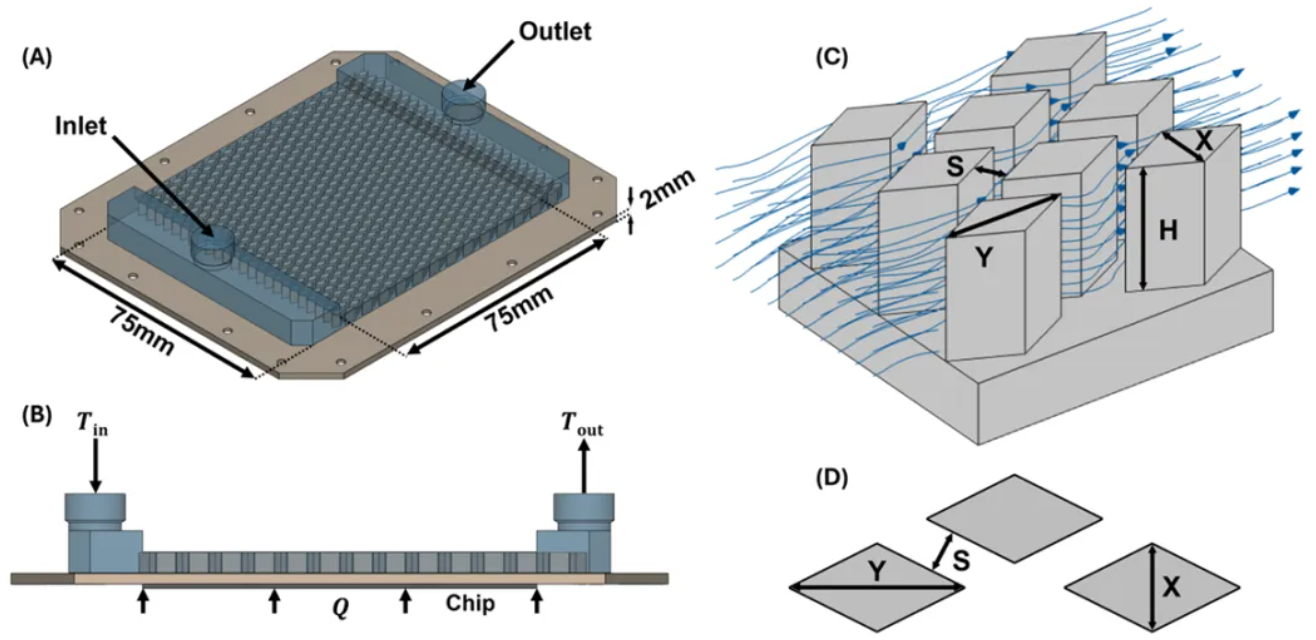 (A)

Outlet

Inlet

2mm

75mm

75mm

(B)

$T_{in}$

$T_{out}$

$Q$

Chip

(C)

S

X

Y

H

(D)

Y

S

X