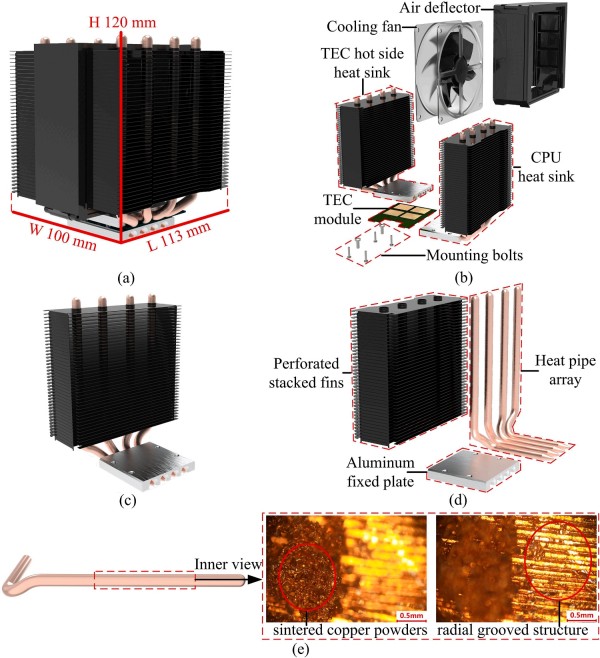 H 120 mm

W 100 mm

L 113 mm

(a)

Air deflector

Cooling fan

TEC hot side heat sink

CPU heat sink

TEC module

Mounting bolts

(b)

(c)

Perforated stacked fins

Heat pipe array

Aluminum fixed plate

(d)

Inner view

0.5mm

sintered copper powders

0.5mm

radial grooved structure

(e)