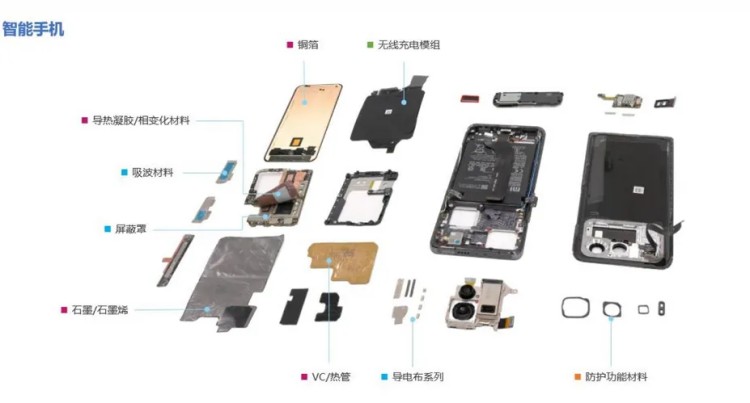 智能手机

铜箔

无线充电模组

导热凝胶/相变化材料

吸波材料

屏蔽罩

石墨/石墨烯

VC/热管

导电布系列

防护功能材料